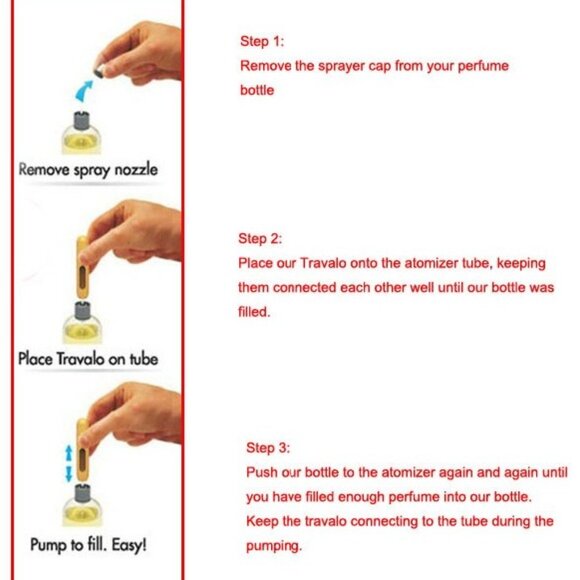 Remove spray nozzle

Place Travalo on tube

Pump to fill. Easy!

Step 1:
Remove the sprayer cap from your perfume bottle

Step 2:
Place our Travalo onto the atomizer tube, keeping them connected each other well until our bottle was filled.

Step 3:
Push our bottle to the atomizer again and again until you have filled enough perfume into our bottle. Keep the travalo connecting to the tube during the pumping.